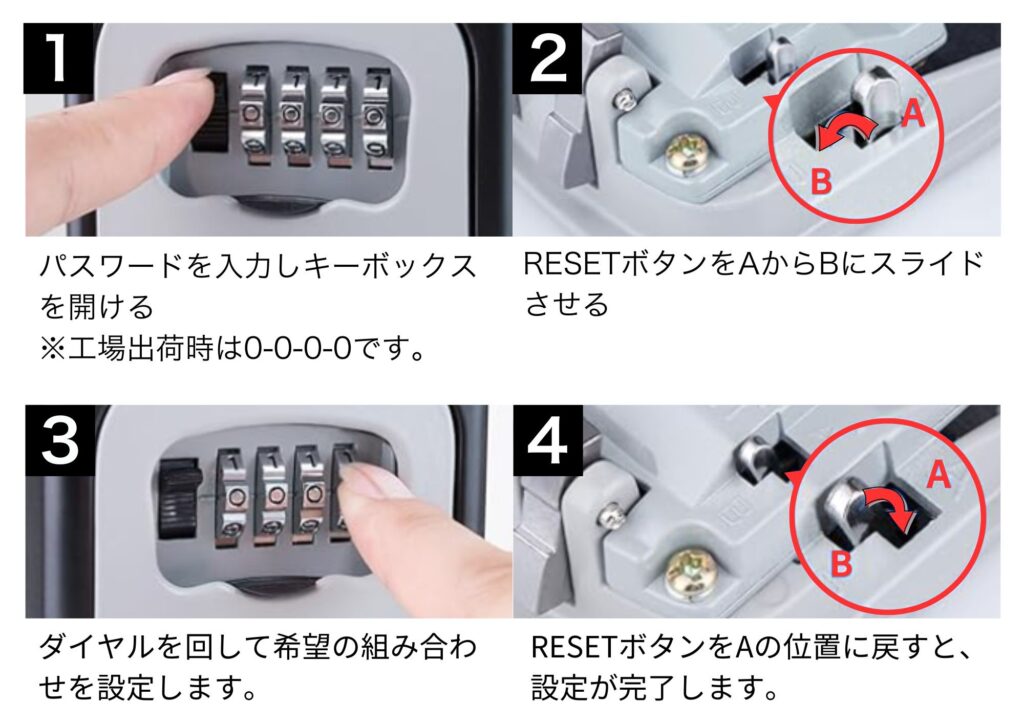 1

パスワードを入力しキーボックスを開ける
※工場出荷時は0-0-0-0です。

2

A
B

RESETボタンをAからBにスライドさせる

3

ダイヤルを回して希望の組み合わせを設定します。

4

A
B

RESETボタンをAの位置に戻すと、設定が完了します。