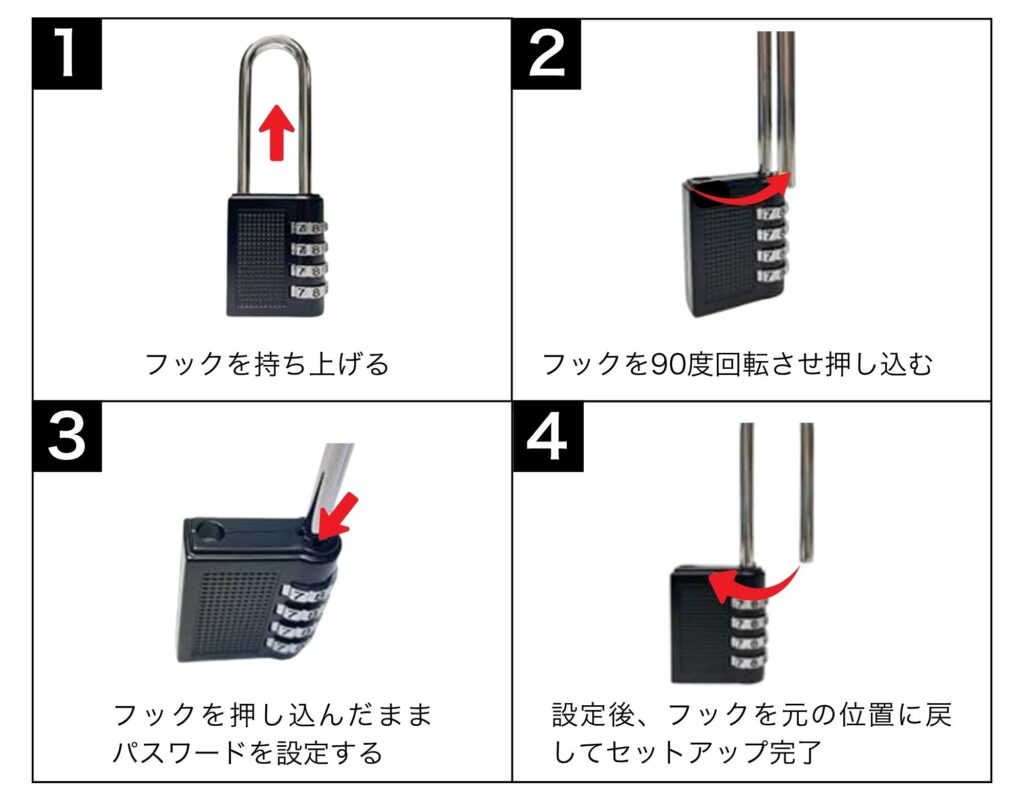 1

フックを持ち上げる

2

フックを90度回転させ押し込む

3

フックを押し込んだまま
パスワードを設定する

4

設定後、フックを元の位置に戻してセットアップ完了