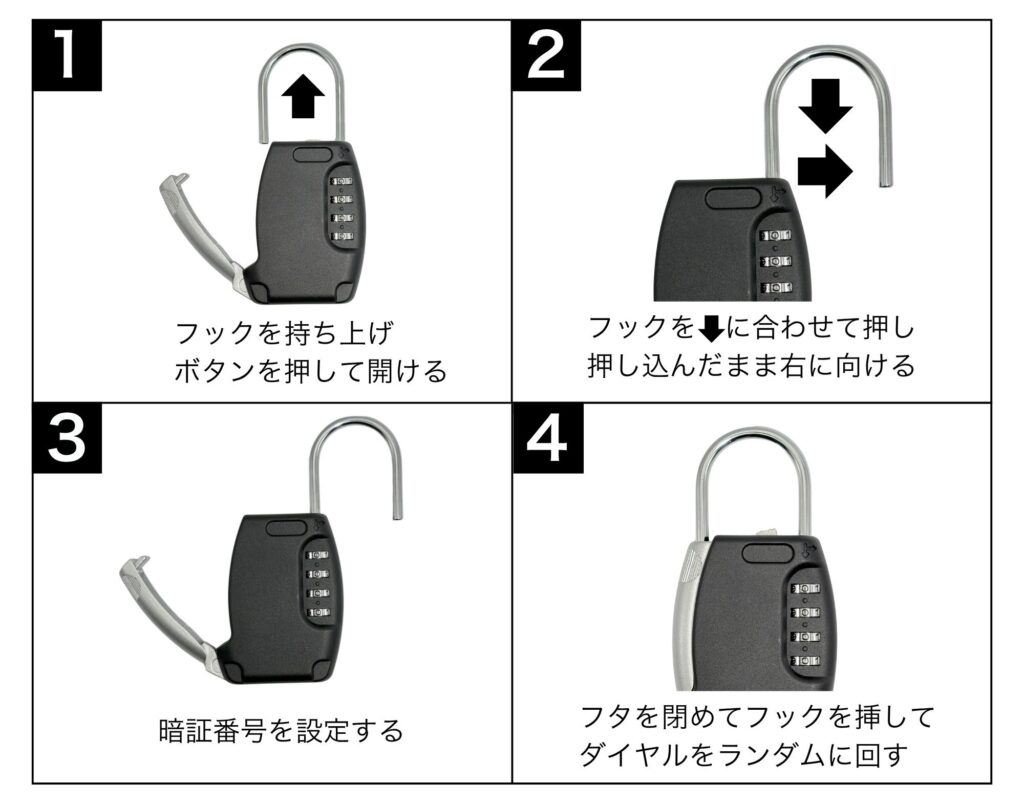 1

フックを持ち上げ
ボタンを押して開ける

2

フックを⬇に合わせて押し
押し込んだまま右に向ける

3

暗証番号を設定する

4

フタを閉めてフックを挿して
ダイヤルをランダムに回す