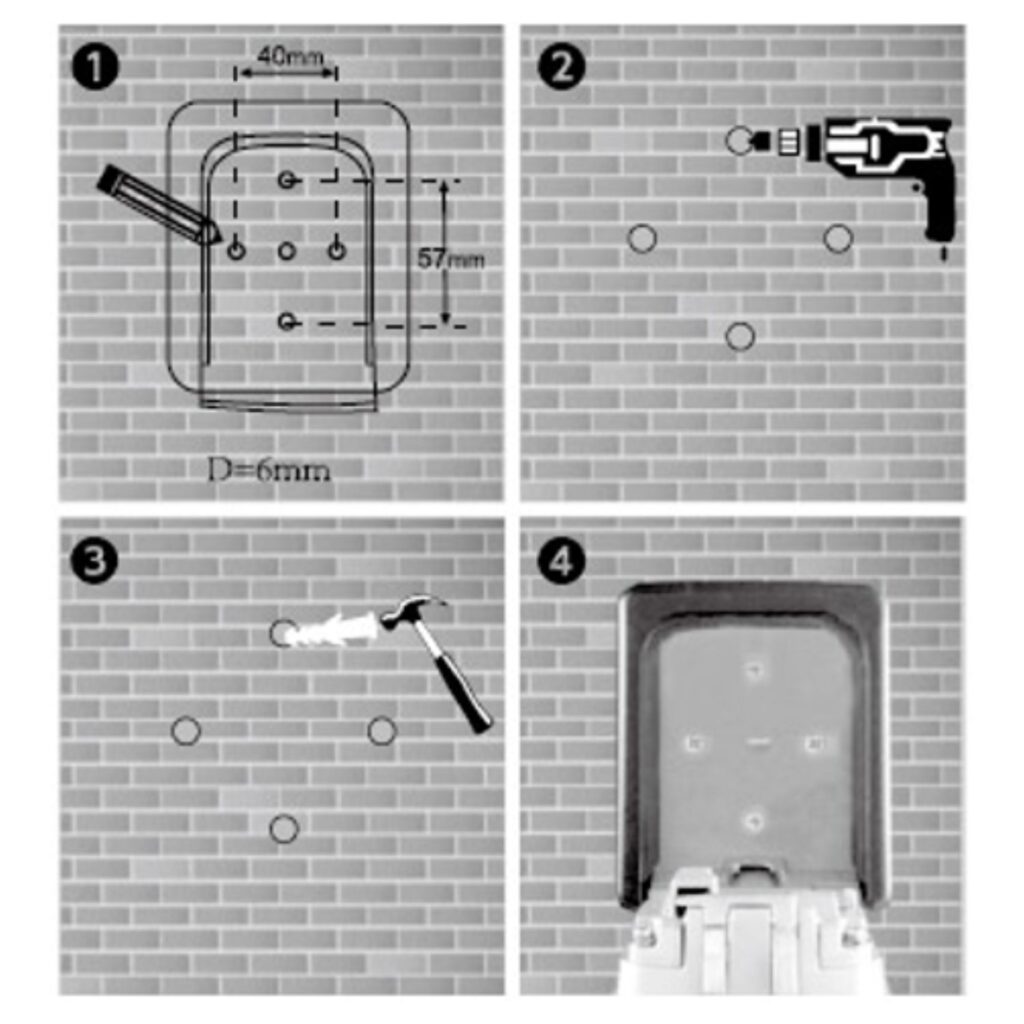 1
40mm
57mm
D=6mm

2

3

4